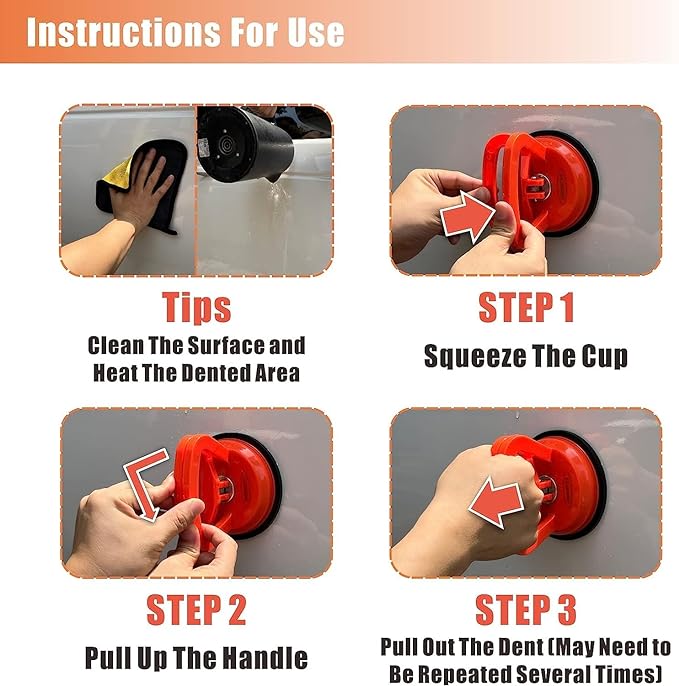 Instructions For Use

Tips
Clean The Surface and Heat The Dented Area

STEP 1
Squeeze The Cup

STEP 2
Pull Up The Handle

STEP 3
Pull Out The Dent (May Need to Be Repeated Several Times)